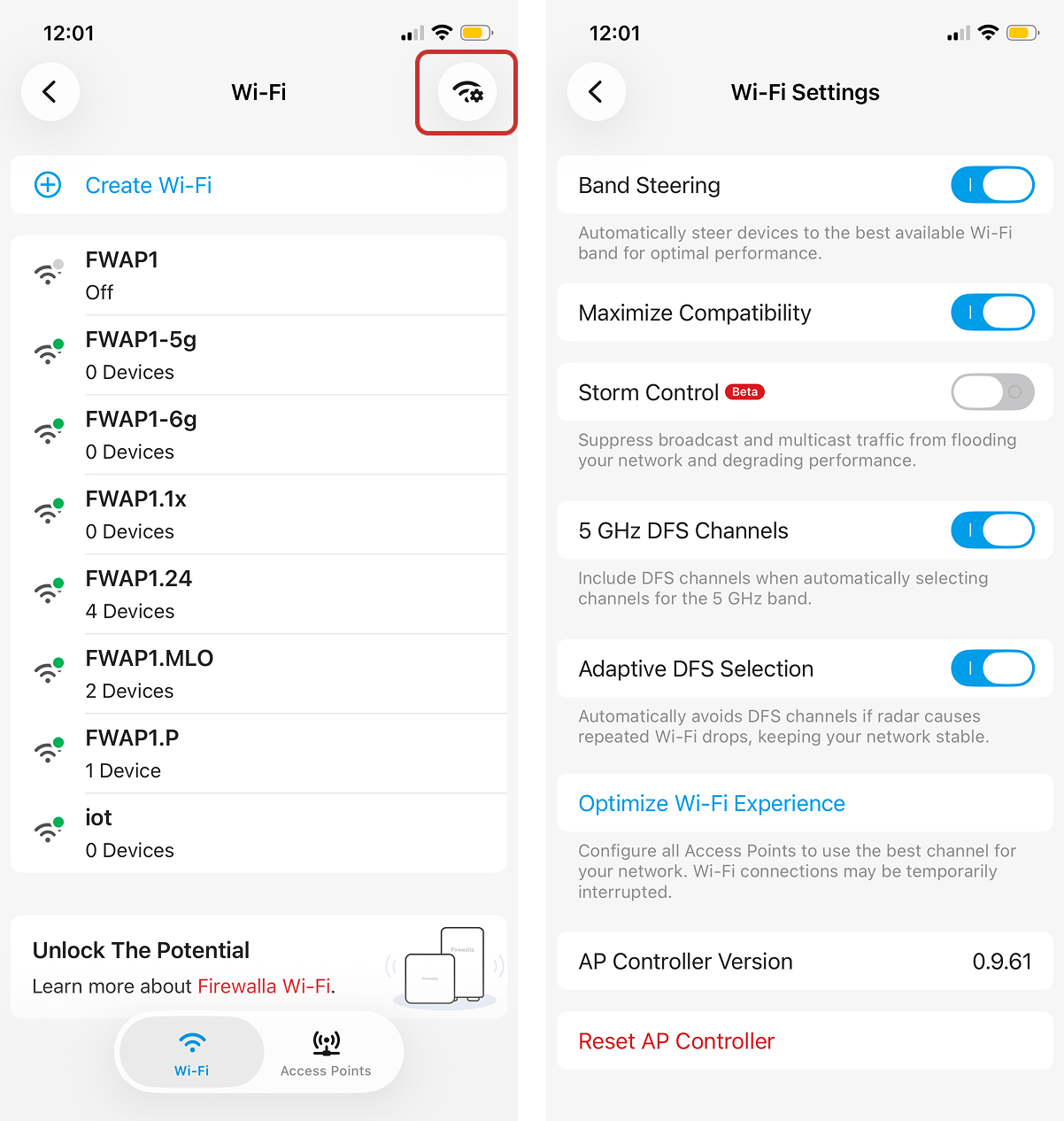 12:01

Wi-Fi

Create Wi-Fi

FWAP1
Off

FWAP1-5g
0 Devices

FWAP1-6g
0 Devices

FWAP1.1x
0 Devices

FWAP1.24
4 Devices

FWAP1.MLO
2 Devices

FWAP1.P
1 Device

iot
0 Devices

Unlock The Potential
Learn more about Firewalla Wi-Fi.

Firewalla

Firewalla

Wi-Fi

Access Points

12:01

Wi-Fi Settings

Band Steering

Automatically steer devices to the best available Wi-Fi band for optimal performance.

Maximize Compatibility

Storm Control Beta

Suppress broadcast and multicast traffic from flooding your network and degrading performance.

5 GHz DFS Channels

Include DFS channels when automatically selecting channels for the 5 GHz band.

Adaptive DFS Selection

Automatically avoids DFS channels if radar causes repeated Wi-Fi drops, keeping your network stable.

Optimize Wi-Fi Experience

Configure all Access Points to use the best channel for your network. Wi-Fi connections may be temporarily interrupted.

AP Controller Version 0.9.61

Reset AP Controller