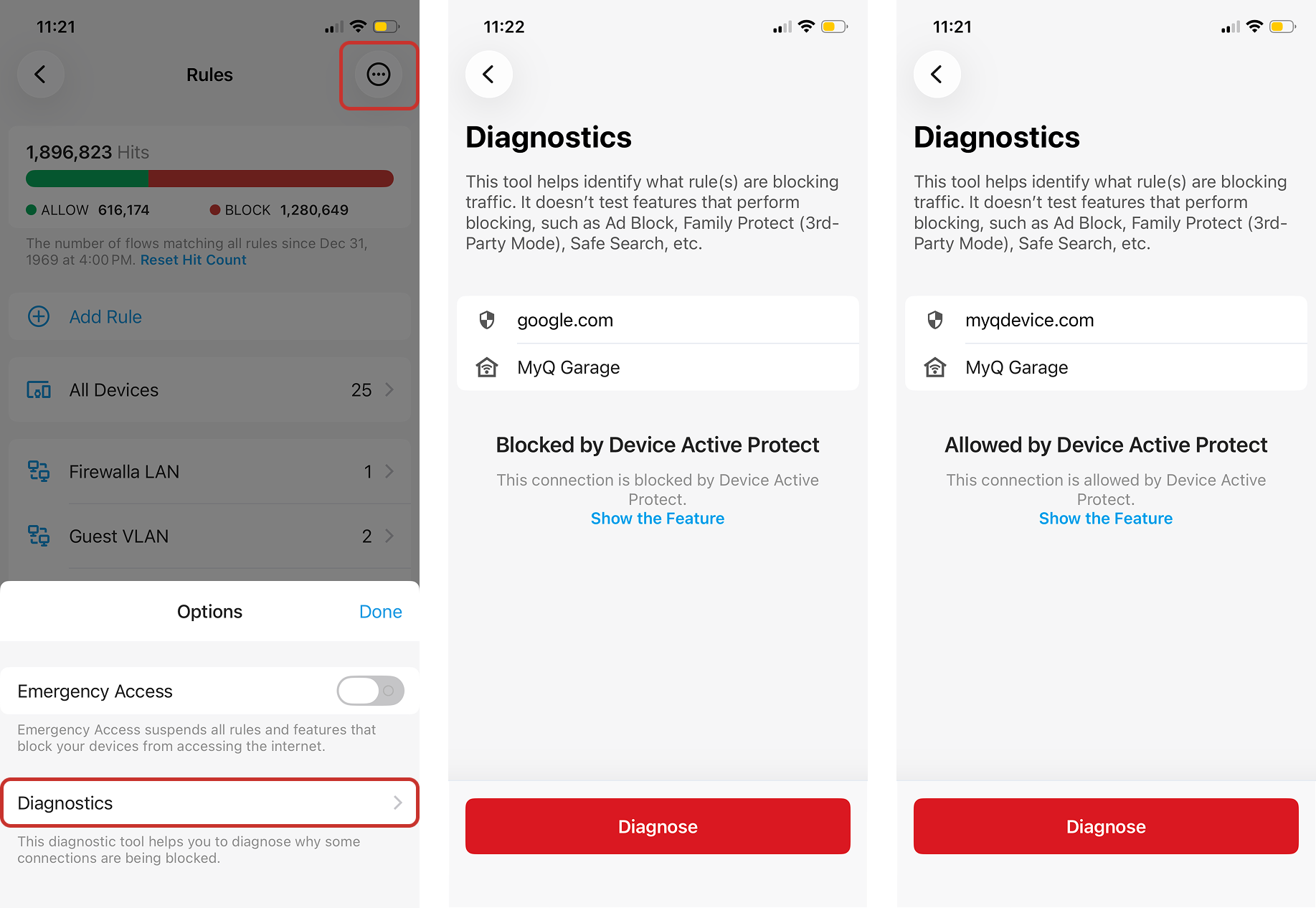 11:21

Rules

1,896,823 Hits

ALLOW 616,174 BLOCK 1,280,649

The number of flows matching all rules since Dec 31, 1969 at 4:00 PM. Reset Hit Count

Add Rule

All Devices 25

Firewalla LAN 1

Guest VLAN 2

Options Done

Emergency Access

Emergency Access suspends all rules and features that block your devices from accessing the internet.

Diagnostics

This diagnostic tool helps you to diagnose why some connections are being blocked.

11:22

Diagnostics

This tool helps identify what rule(s) are blocking traffic. It doesn't test features that perform blocking, such as Ad Block, Family Protect (3rd-Party Mode), Safe Search, etc.

google.com

MyQ Garage

Blocked by Device Active Protect

This connection is blocked by Device Active Protect.

Show the Feature

Diagnose

11:21

Diagnostics

This tool helps identify what rule(s) are blocking traffic. It doesn't test features that perform blocking, such as Ad Block, Family Protect (3rd-Party Mode), Safe Search, etc.

myqdevice.com

MyQ Garage

Allowed by Device Active Protect

This connection is allowed by Device Active Protect.

Show the Feature

Diagnose