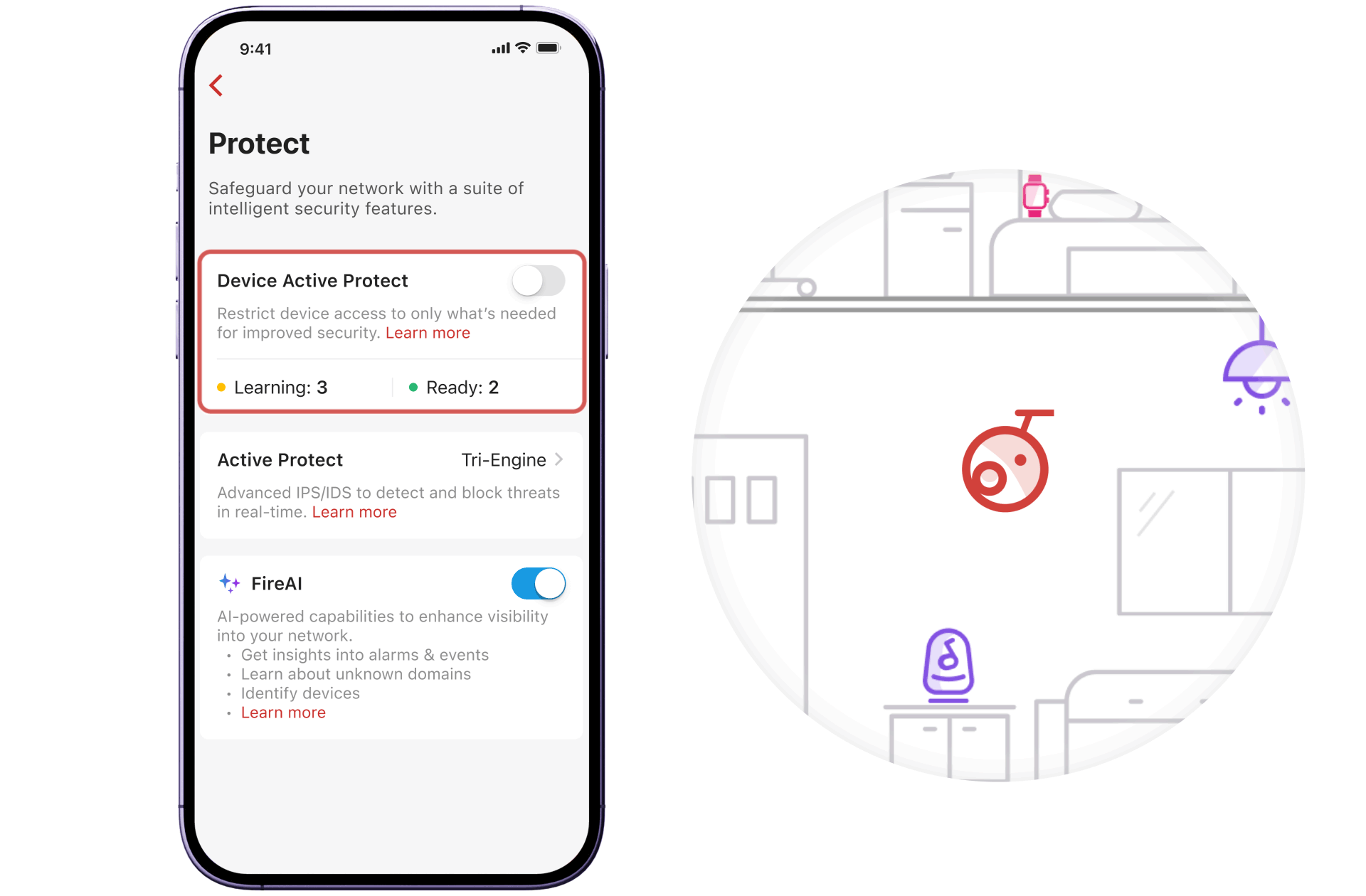 9:41

Protect

Safeguard your network with a suite of intelligent security features.

Device Active Protect

Restrict device access to only what's needed for improved security. Learn more

Learning: 3

Ready: 2

Active Protect

Tri-Engine

Advanced IPS/IDS to detect and block threats in real-time. Learn more

FireAI

AI-powered capabilities to enhance visibility into your network.
• Get insights into alarms & events
• Learn about unknown domains
• Identify devices
• Learn more