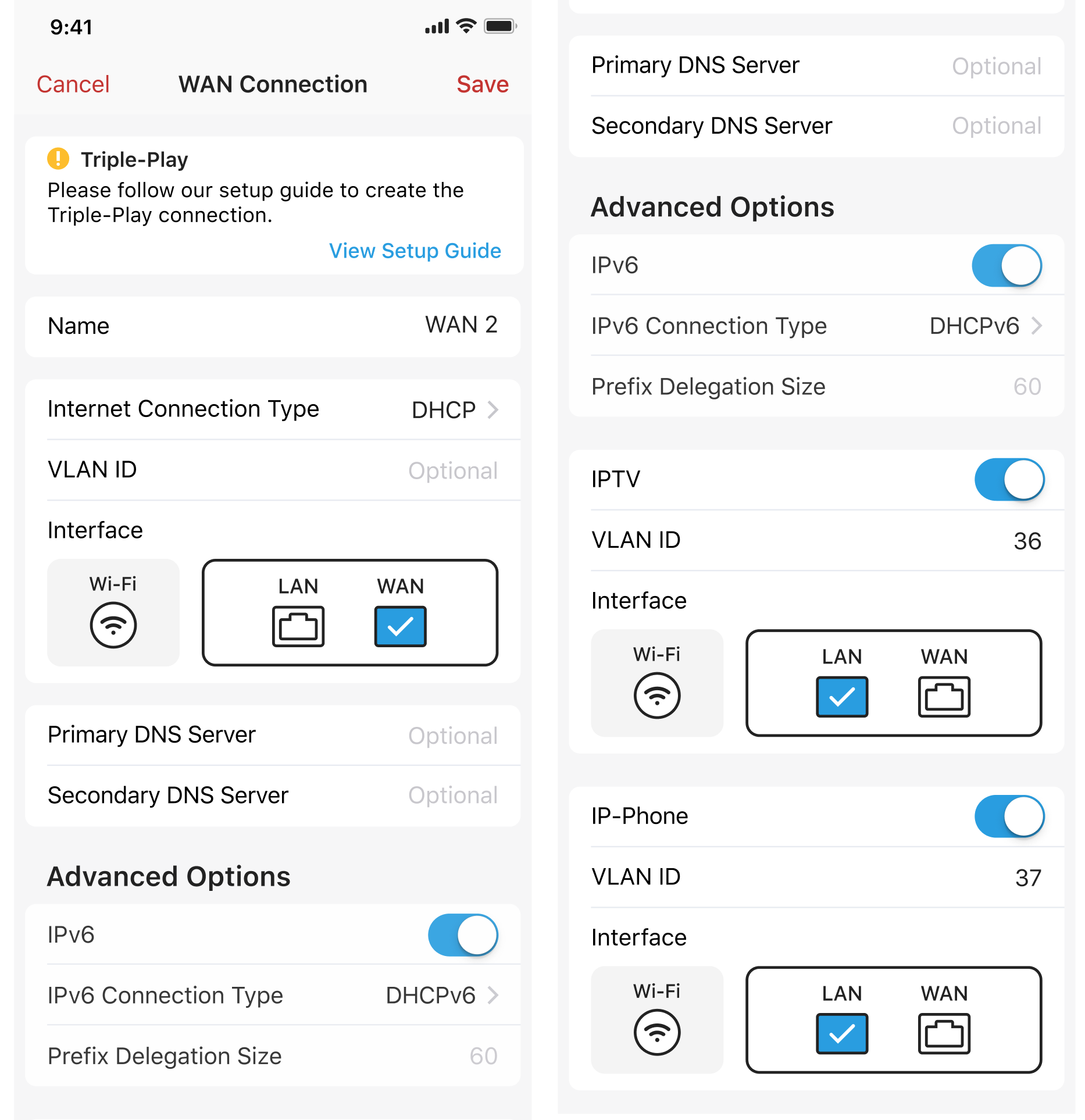 9:41

Cancel WAN Connection Save

Triple-Play
Please follow our setup guide to create the Triple-Play connection.
View Setup Guide

Name WAN 2

Internet Connection Type DHCP
VLAN ID Optional
Interface
Wi-Fi
LAN WAN

Primary DNS Server Optional
Secondary DNS Server Optional

Advanced Options
IPv6
IPv6 Connection Type DHCPv6
Prefix Delegation Size 60

Primary DNS Server Optional
Secondary DNS Server Optional

Advanced Options
IPv6
IPv6 Connection Type DHCPv6
Prefix Delegation Size 60

IPTV
VLAN ID 36
Interface
Wi-Fi
LAN WAN

IP-Phone
VLAN ID 37
Interface
Wi-Fi
LAN WAN