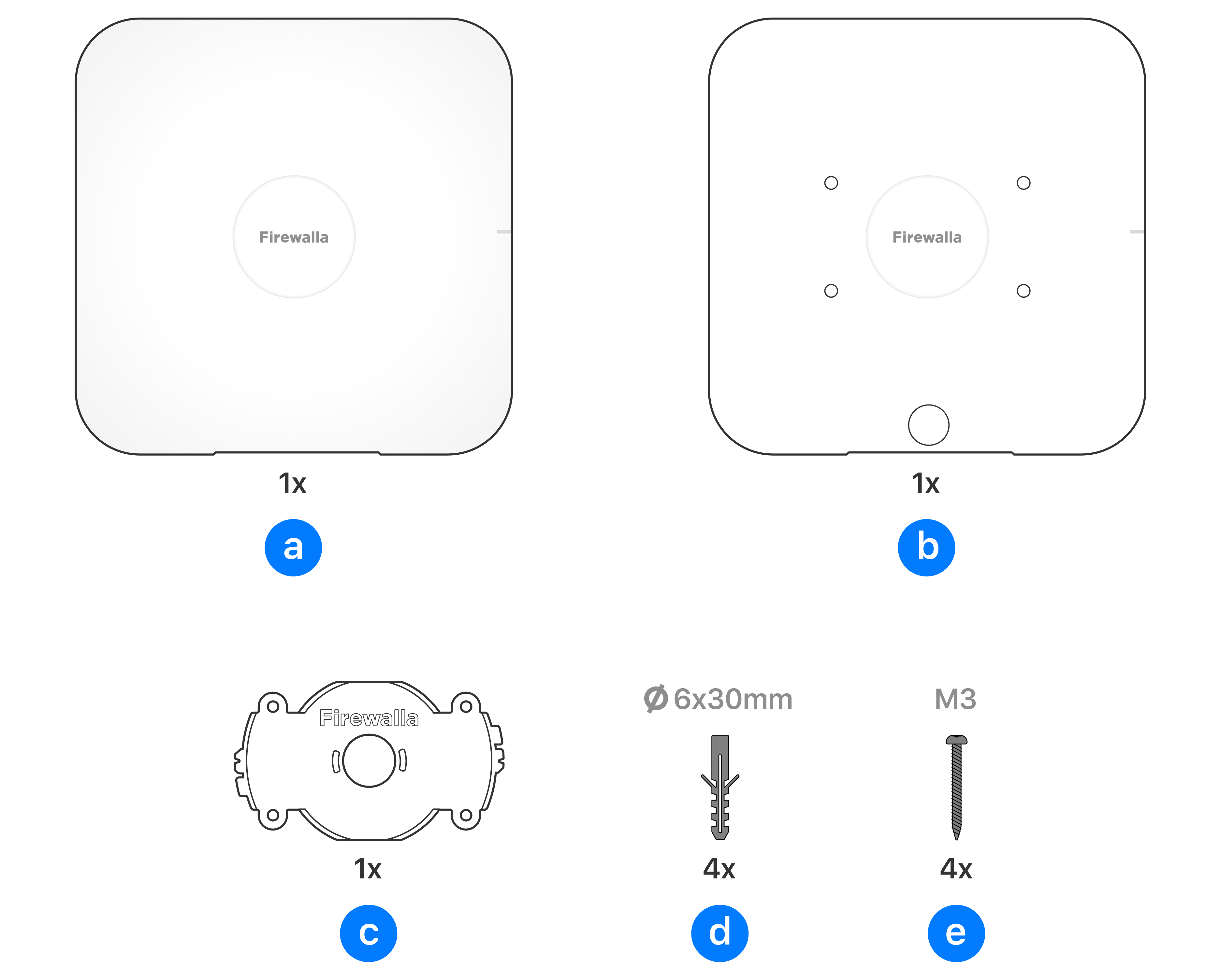 Firewalla

1x

a

Firewalla

1x

b

Firewalla

1x

c

Ø 6x30mm

4x

d

M3

4x

e