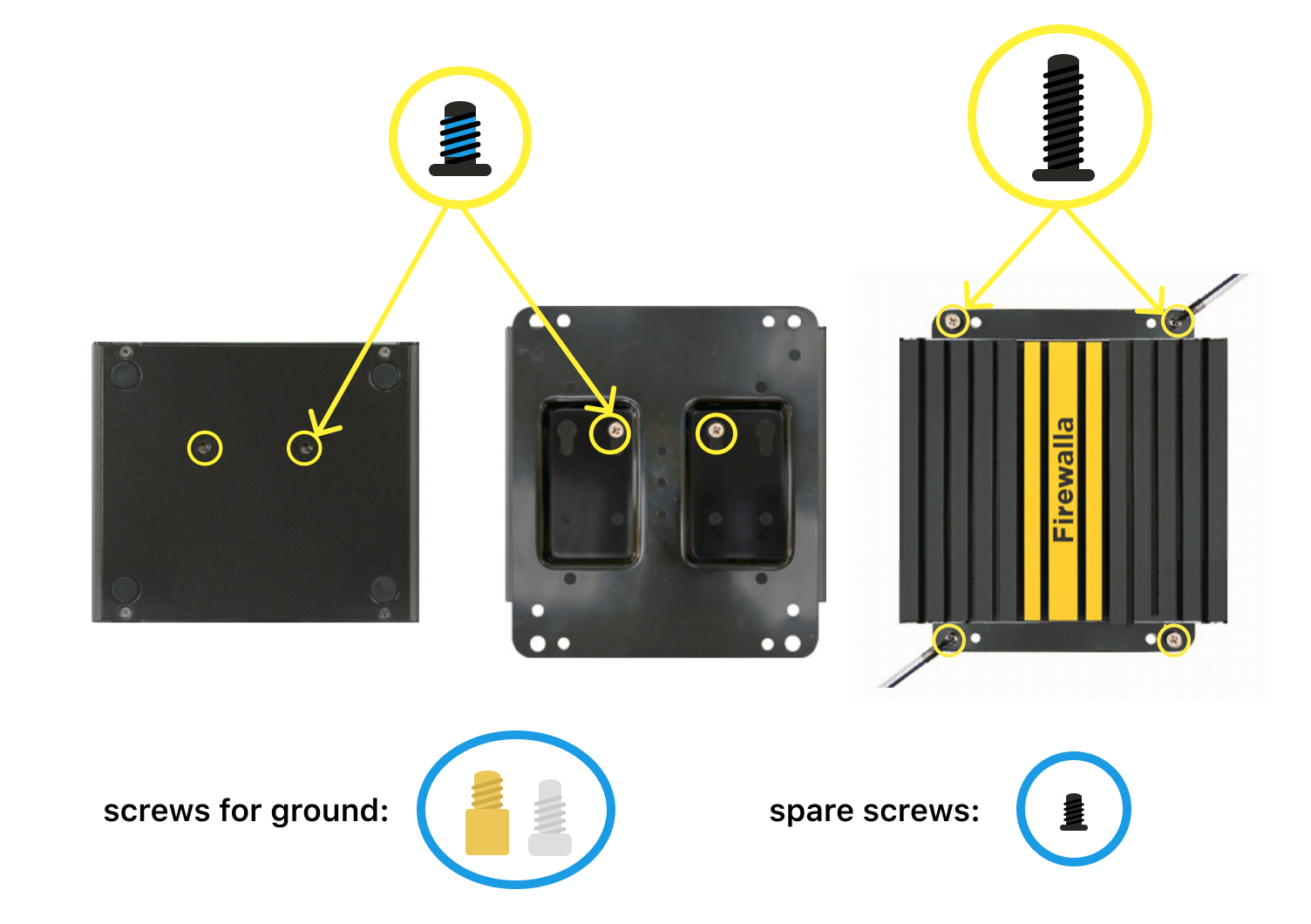 Firewalla

screws for ground:

spare screws: