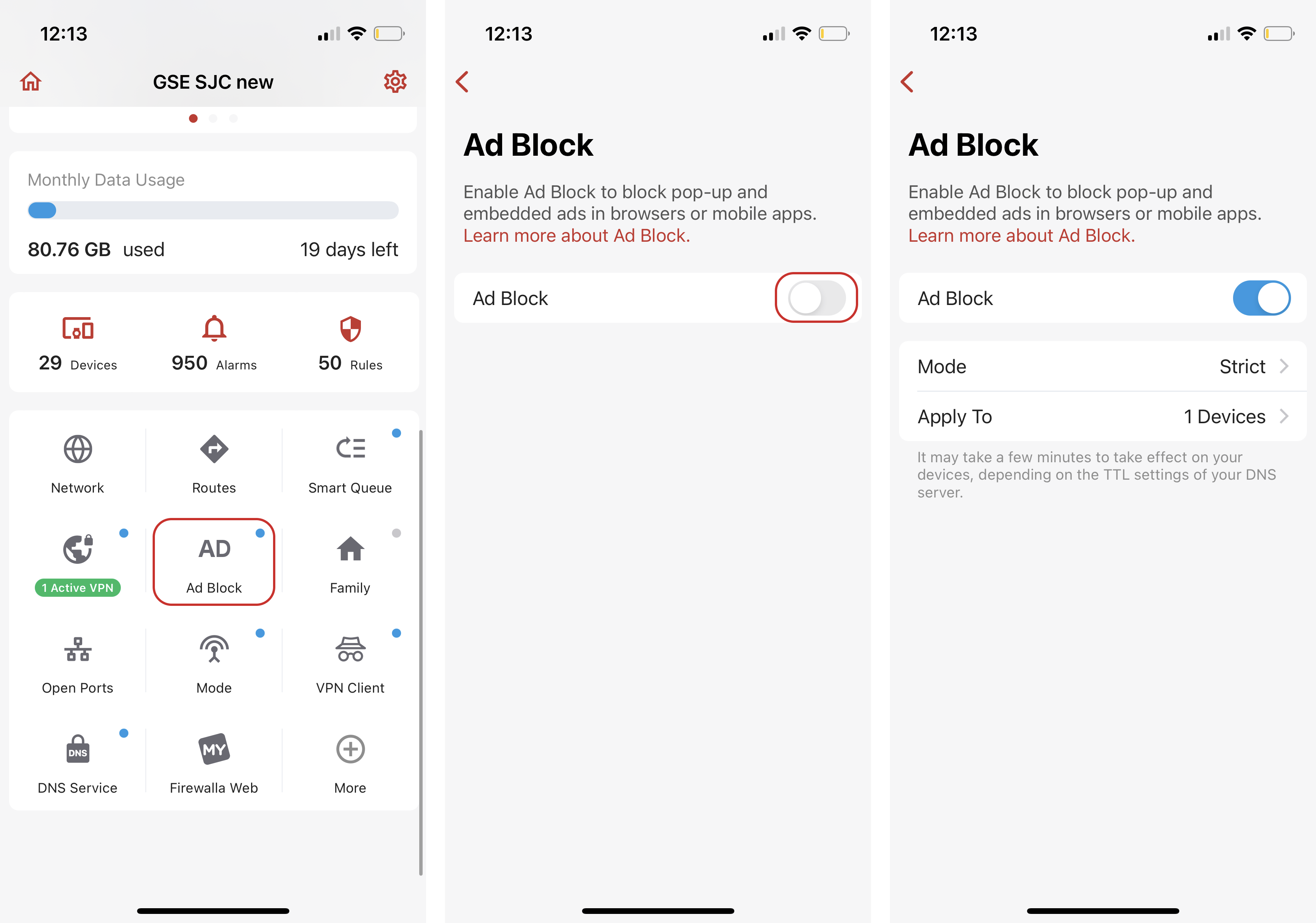 12:13

GSE SJC new

Monthly Data Usage

80.76 GB used 19 days left

29 Devices 950 Alarms 50 Rules

Network
Routes
Smart Queue
1 Active VPN
AD
Ad Block
Family
Open Ports
Mode
VPN Client
DNS
DNS Service
MY
Firewalla Web
More

12:13

Ad Block

Enable Ad Block to block pop-up and embedded ads in browsers or mobile apps. Learn more about Ad Block.

Ad Block

12:13

Ad Block

Enable Ad Block to block pop-up and embedded ads in browsers or mobile apps. Learn more about Ad Block.

Ad Block

Mode Strict

Apply To 1 Devices

It may take a few minutes to take effect on your devices, depending on the TTL settings of your DNS server.