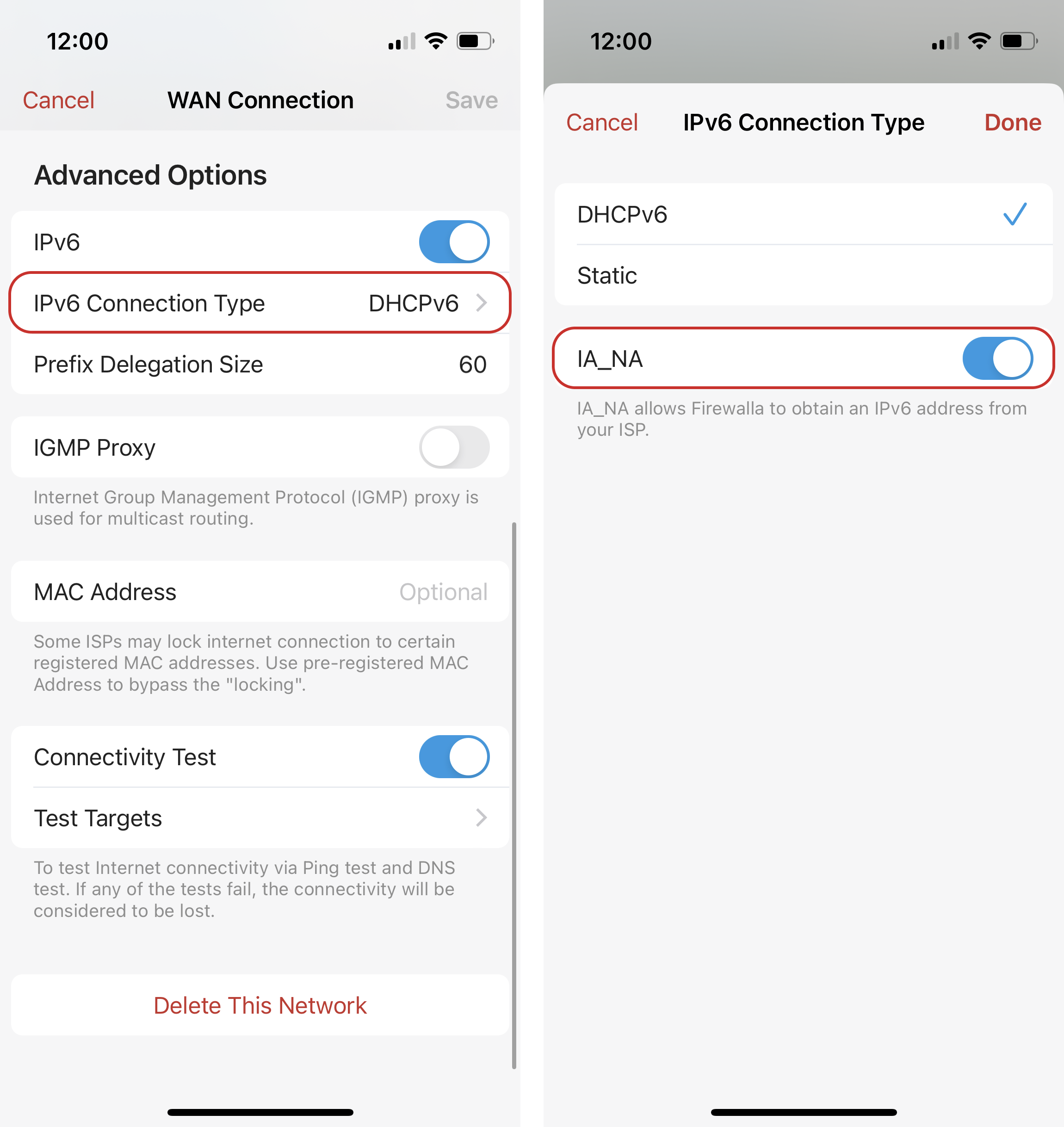 12:00

Cancel WAN Connection Save

Advanced Options

IPv6

IPv6 Connection Type DHCPv6

Prefix Delegation Size 60

IGMP Proxy

Internet Group Management Protocol (IGMP) proxy is used for multicast routing.

MAC Address Optional

Some ISPs may lock internet connection to certain registered MAC addresses. Use pre-registered MAC Address to bypass the "locking".

Connectivity Test

Test Targets

To test Internet connectivity via Ping test and DNS test. If any of the tests fail, the connectivity will be considered to be lost.

Delete This Network

12:00

Cancel IPv6 Connection Type Done

DHCPv6

Static

IA_NA

IA_NA allows Firewalla to obtain an IPv6 address from your ISP.