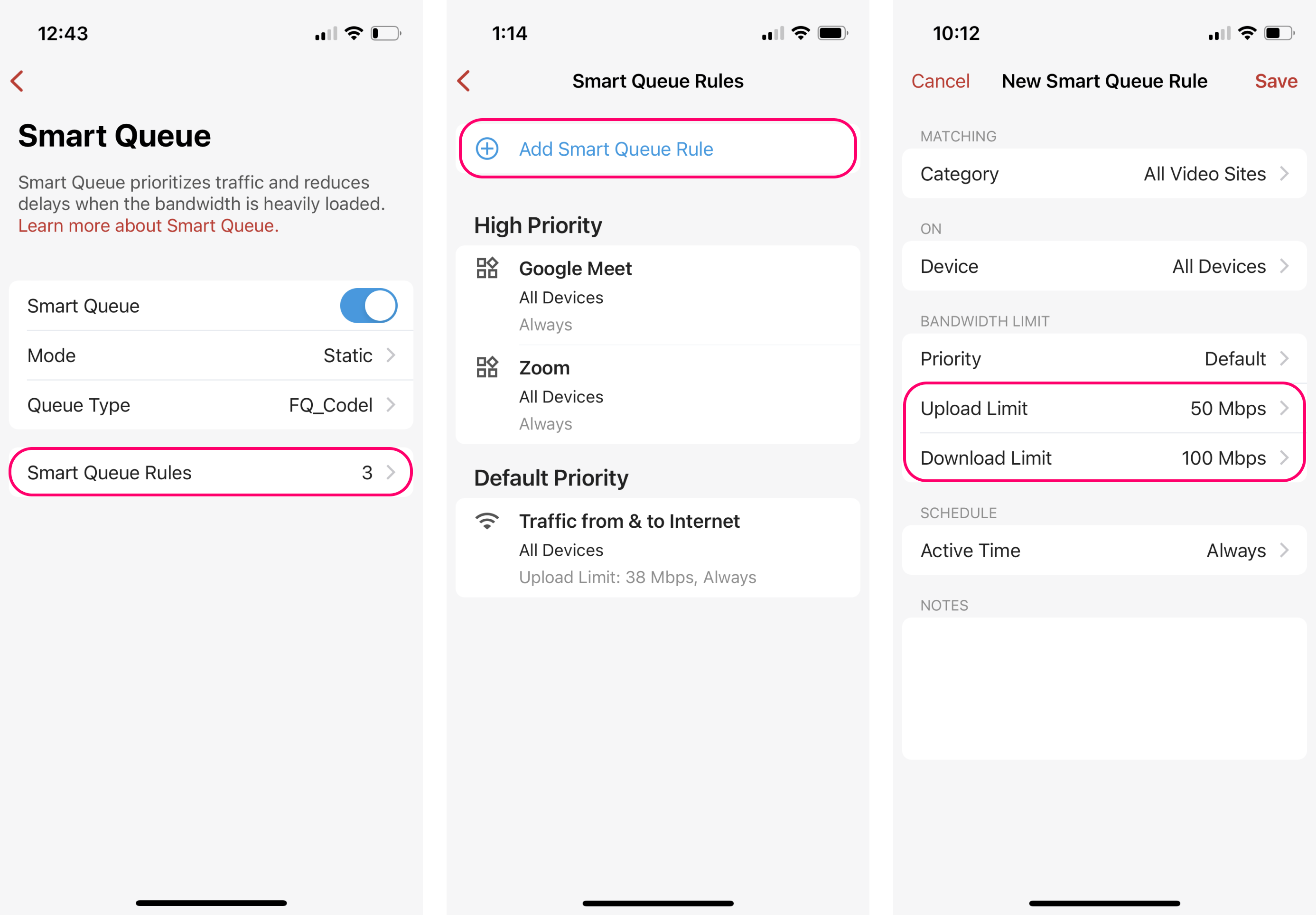 12:43

Smart Queue

Smart Queue prioritizes traffic and reduces delays when the bandwidth is heavily loaded. Learn more about Smart Queue.

Smart Queue

Mode Static

Queue Type FQ_Codel

Smart Queue Rules 3

1:14

Smart Queue Rules

Add Smart Queue Rule

High Priority

Google Meet
All Devices
Always

Zoom
All Devices
Always

Default Priority

Traffic from & to Internet
All Devices
Upload Limit: 38 Mbps, Always

10:12

Cancel New Smart Queue Rule Save

MATCHING

Category All Video Sites

ON

Device All Devices

BANDWIDTH LIMIT

Priority Default

Upload Limit 50 Mbps

Download Limit 100 Mbps

SCHEDULE

Active Time Always

NOTES